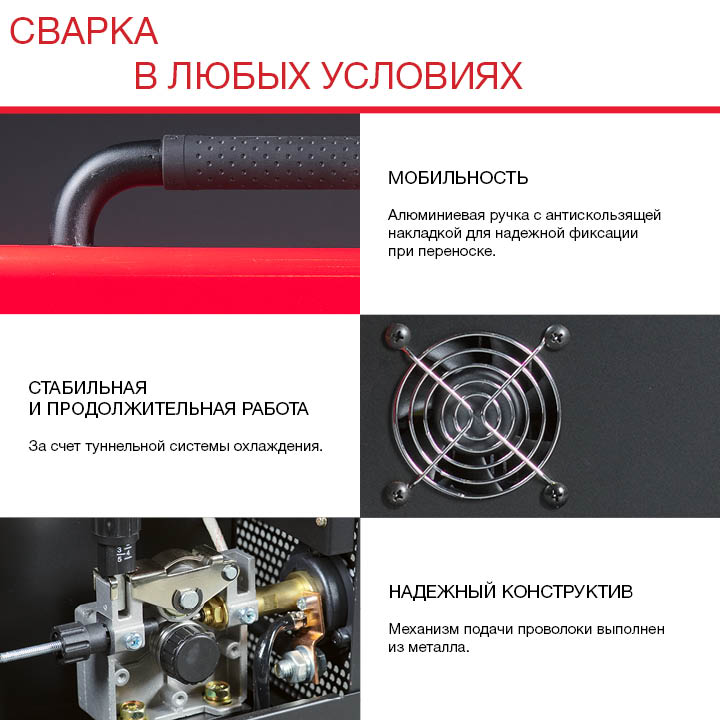 СВАРКА
В ЛЮБЫХ УСЛОВИЯХ

МОБИЛЬНОСТЬ

Алюминиевая ручка с антискользящей накладкой для надежной фиксации при переноске.

СТАБИЛЬНАЯ
И ПРОДОЛЖИТЕЛЬНАЯ РАБОТА

За счет туннельной системы охлаждения.

3
4
5

НАДЕЖНЫЙ КОНСТРУКТИВ

Механизм подачи проволоки выполнен из металла.