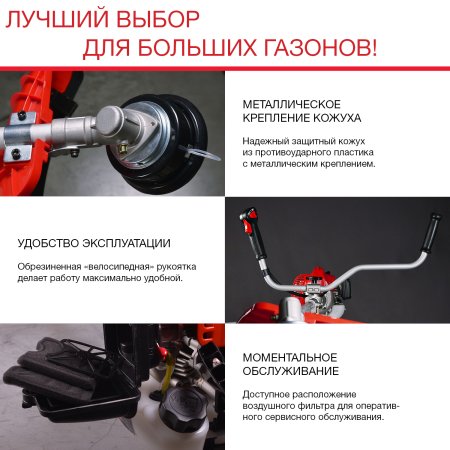 ЛУЧШИЙ ВЫБОР
ДЛЯ БОЛЬШИХ ГАЗОНОВ!

МЕТАЛЛИЧЕСКОЕ КРЕПЛЕНИЕ КОЖУХА

Надежный защитный кожух из противоударного пластика с металлическим креплением.

УДОБСТВО ЭКСПЛУАТАЦИИ

Обрезиненная «велосипедная» рукоятка делает работу максимально удобной.

МОМЕНТАЛЬНОЕ ОБСЛУЖИВАНИЕ

Доступное расположение воздушного фильтра для оперативного сервисного обслуживания.