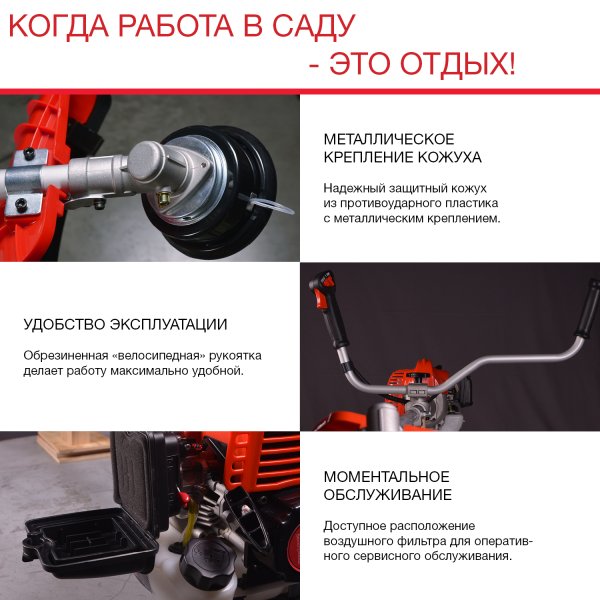 КОГДА РАБОТА В САДУ
- ЭТО ОТДЫХ!

МЕТАЛЛИЧЕСКОЕ КРЕПЛЕНИЕ КОЖУХА

Надежный защитный кожух из противоударного пластика с металлическим креплением.

УДОБСТВО ЭКСПЛУАТАЦИИ

Обрезиненная «велосипедная» рукоятка делает работу максимально удобной.

МОМЕНТАЛЬНОЕ ОБСЛУЖИВАНИЕ

Доступное расположение воздушного фильтра для оперативного сервисного обслуживания.